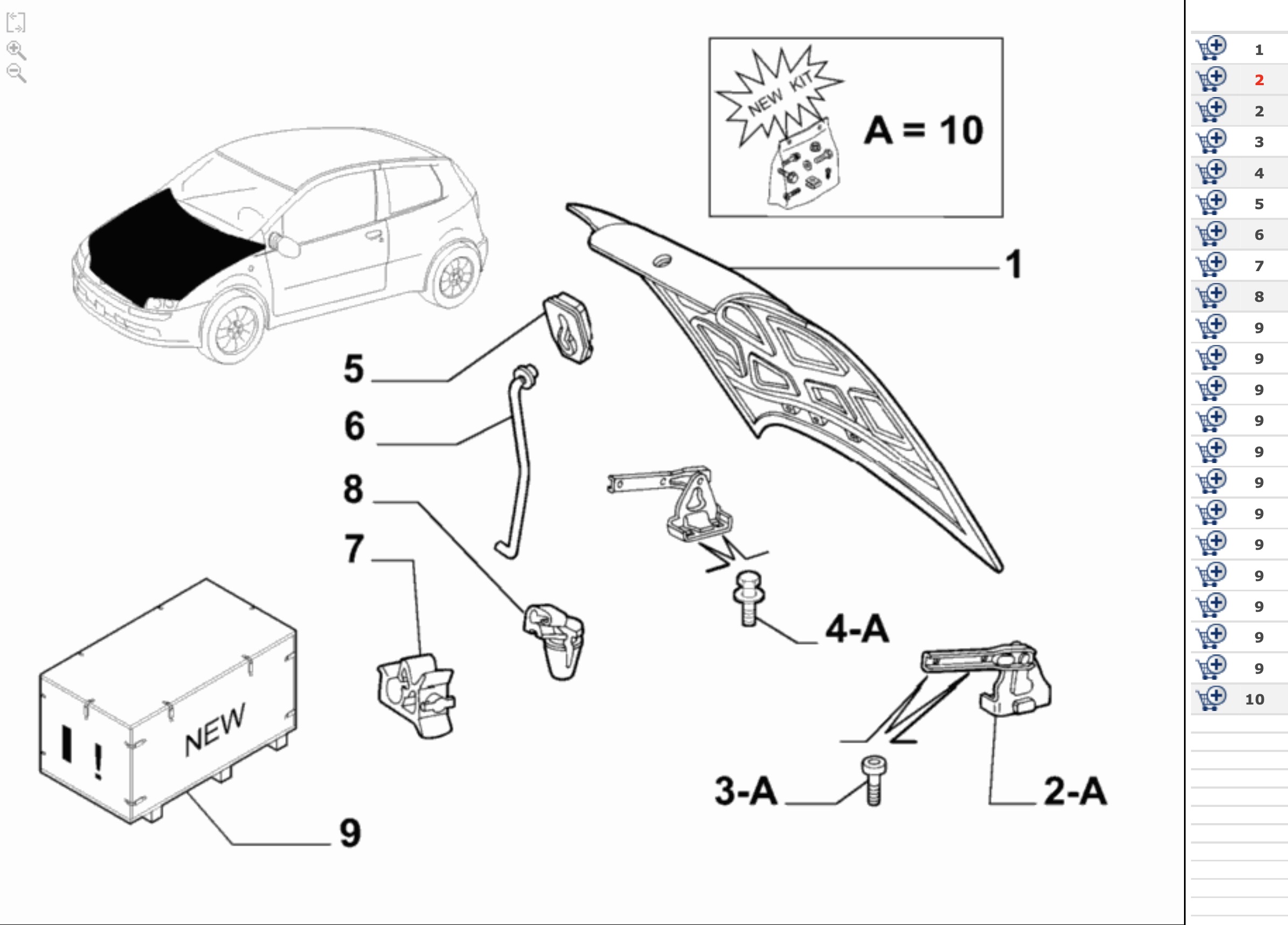 NEW KIT

A = 10

1

5

6

8

7

4-A

NEW

9

3-A

2-A

1
2
2
3
4
5
6
7
8
9
9
9
9
9
9
9
9
9
9
9
9
10