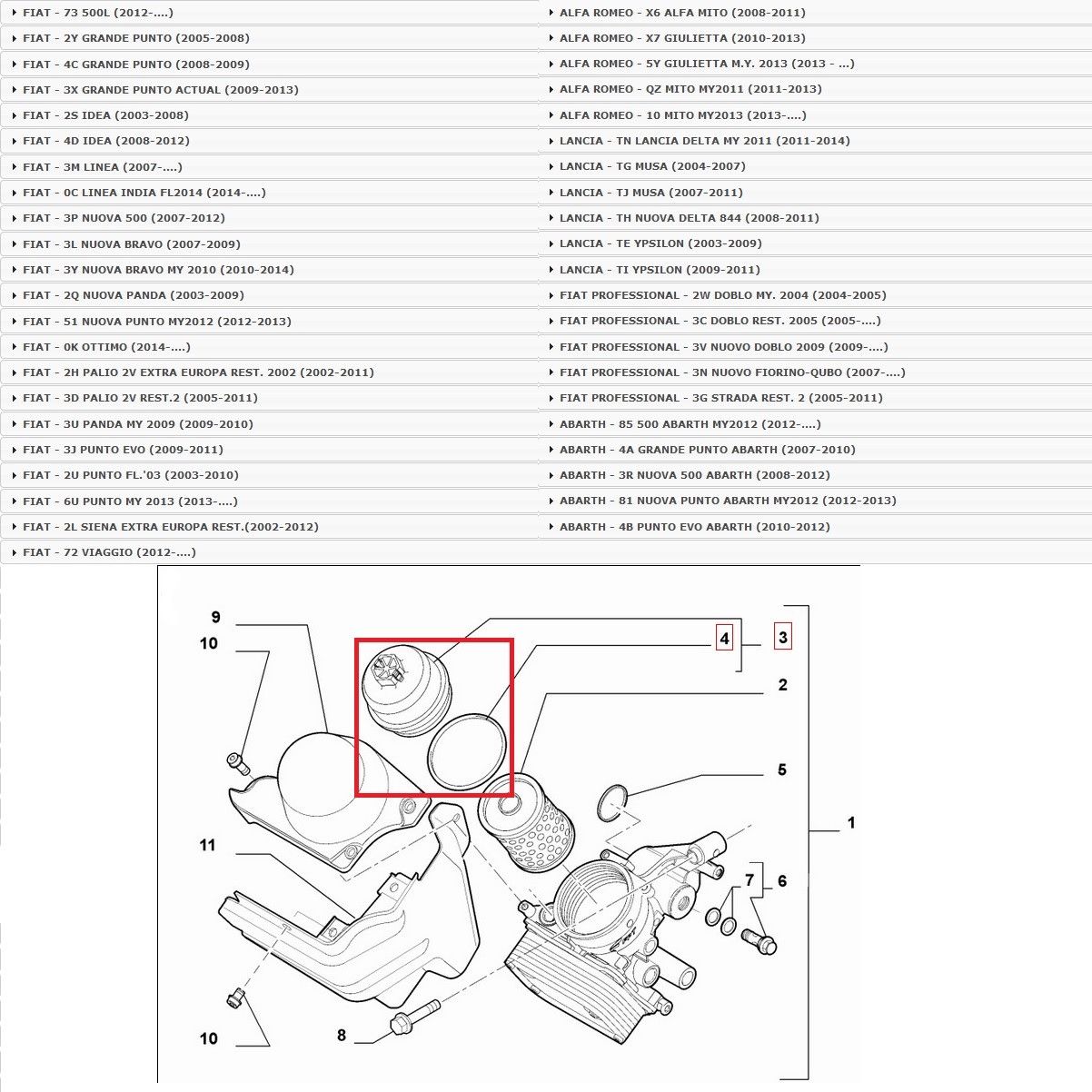 FIAT - 73 500L (2012-....)
FIAT - 2Y GRANDE PUNTO (2005-2008)
FIAT - 4C GRANDE PUNTO (2008-2009)
FIAT - 3X GRANDE PUNTO ACTUAL (2009-2013)
FIAT - 2S IDEA (2003-2008)
FIAT - 4D IDEA (2008-2012)
FIAT - 3M LINEA (2007-....)
FIAT - 0C LINEA INDIA FL2014 (2014-....)
FIAT - 3P NUOVA 500 (2007-2012)
FIAT - 3L NUOVA BRAVO (2007-2009)
FIAT - 3Y NUOVA BRAVO MY 2010 (2010-2014)
FIAT - 2Q NUOVA PANDA (2003-2009)
FIAT - 51 NUOVA PUNTO MY2012 (2012-2013)
FIAT - 0K OTTIMO (2014-....)
FIAT - 2H PALIO 2V EXTRA EUROPA REST. 2002 (2002-2011)
FIAT - 3D PALIO 2V REST.2 (2005-2011)
FIAT - 3U PANDA MY 2009 (2009-2010)
FIAT - 3J PUNTO EVO (2009-2011)
FIAT - 2U PUNTO FL.'03 (2003-2010)
FIAT - 6U PUNTO MY 2013 (2013-....)
FIAT - 2L SIENA EXTRA EUROPA REST.(2002-2012)
FIAT - 72 VIAGGIO (2012-....)

ALFA ROMEO - X6 ALFA MITO (2008-2011)
ALFA ROMEO - X7 GIULIETTA (2010-2013)
ALFA ROMEO - 5Y GIULIETTA M.Y. 2013 (2013 - ...)
ALFA ROMEO - QZ MITO MY2011 (2011-2013)
ALFA ROMEO - 10 MITO MY2013 (2013-....)
LANCIA - TN LANCIA DELTA MY 2011 (2011-2014)
LANCIA - TG MUSA (2004-2007)
LANCIA - TJ MUSA (2007-2011)
LANCIA - TH NUOVA DELTA 844 (2008-2011)
LANCIA - TE YPSILON (2003-2009)
LANCIA - TI YPSILON (2009-2011)
FIAT PROFESSIONAL - 2W DOBLO MY. 2004 (2004-2005)
FIAT PROFESSIONAL - 3C DOBLO REST. 2005 (2005-....)
FIAT PROFESSIONAL - 3V NUOVO DOBLO 2009 (2009-....)
FIAT PROFESSIONAL - 3N NUOVO FIORINO-QUBO (2007-....)
FIAT PROFESSIONAL - 3G STRADA REST. 2 (2005-2011)
ABARTH - 85 500 ABARTH MY2012 (2012-....)
ABARTH - 4A GRANDE PUNTO ABARTH (2007-2010)
ABARTH - 3R NUOVA 500 ABARTH (2008-2012)
ABARTH - 81 NUOVA PUNTO ABARTH MY2012 (2012-2013)
ABARTH - 4B PUNTO EVO ABARTH (2010-2012)

9
10
4
3
2
5
1
11
7
6
10
8