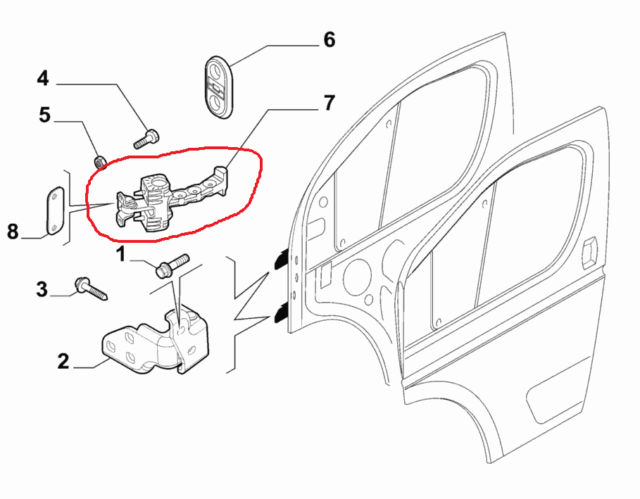 6
4
7
5
8
1
3
2